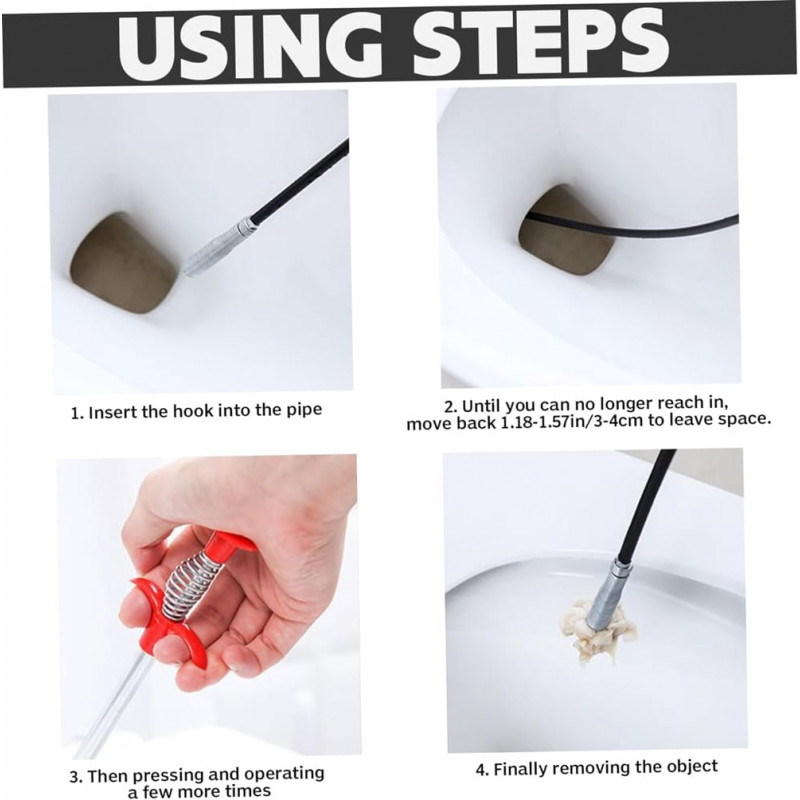 USING STEPS

1. Insert the hook into the pipe

2. Until you can no longer reach in, move back 1.18-1.57in/3-4cm to leave space.

3. Then pressing and operating a few more times

4. Finally removing the object